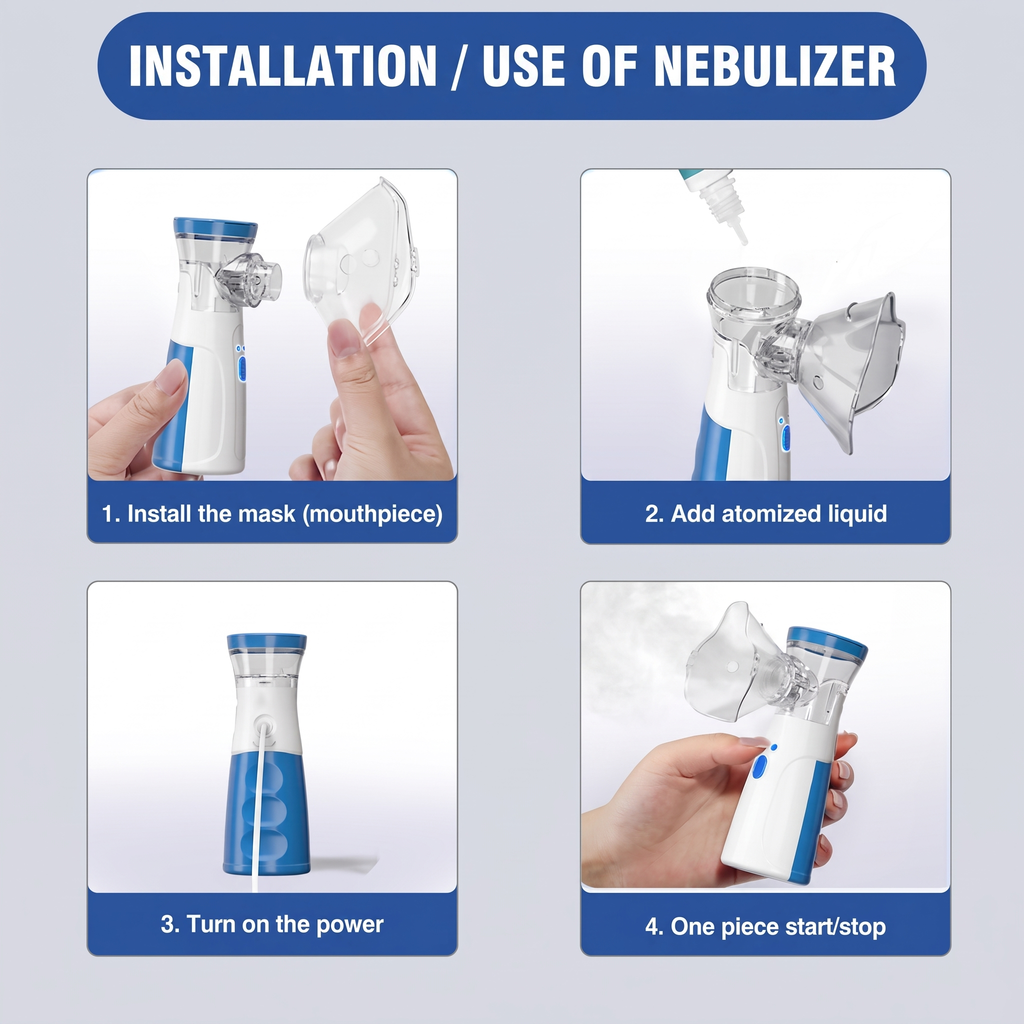 INSTALLATION / USE OF NEBULIZER

1. Install the mask (mouthpiece)

2. Add atomized liquid

3. Turn on the power

4. One piece start/stop